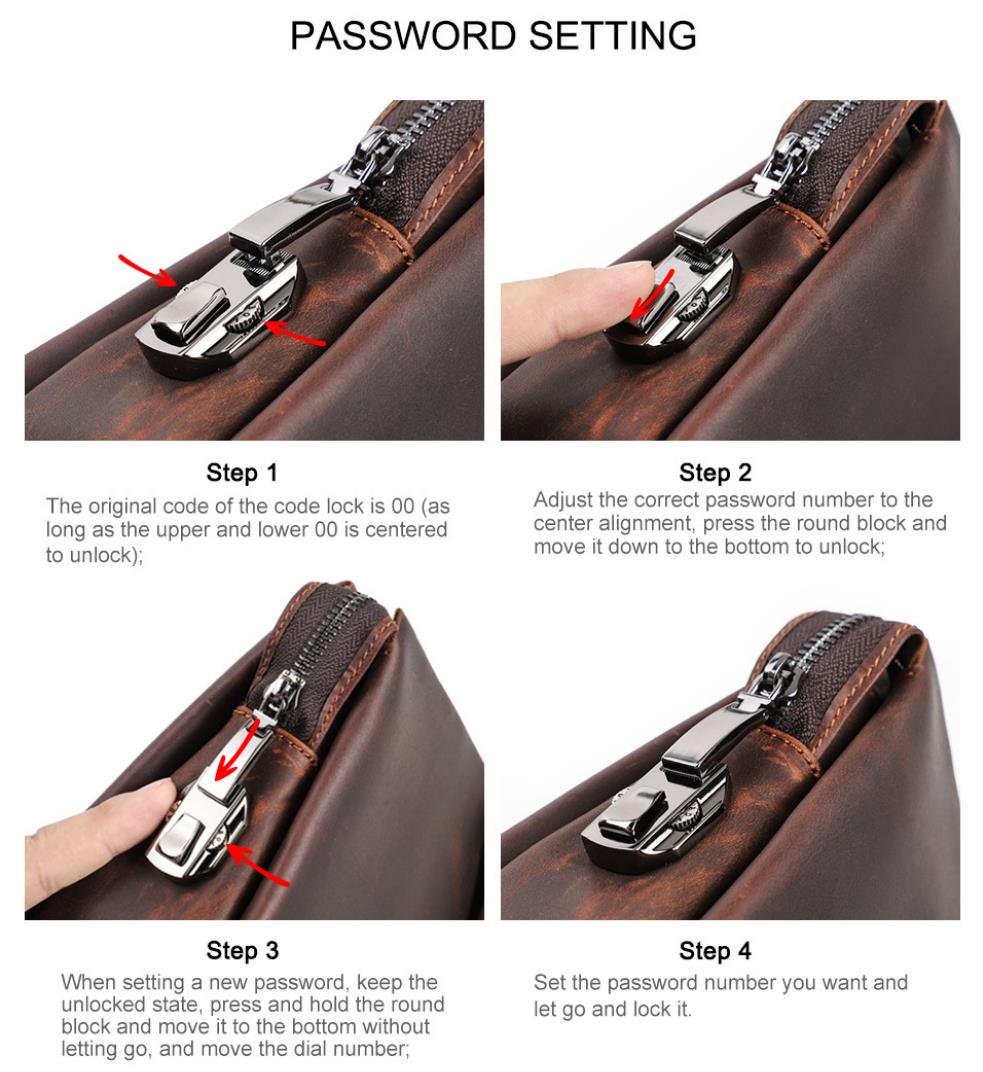 PASSWORD SETTING

Step 1
The original code of the code lock is 00 (as long as the upper and lower 00 is centered to unlock);

Step 2
Adjust the correct password number to the center alignment, press the round block and move it down to the bottom to unlock;

Step 3
When setting a new password, keep the unlocked state, press and hold the round block and move it to the bottom without letting go, and move the dial number;

Step 4
Set the password number you want and let go and lock it.